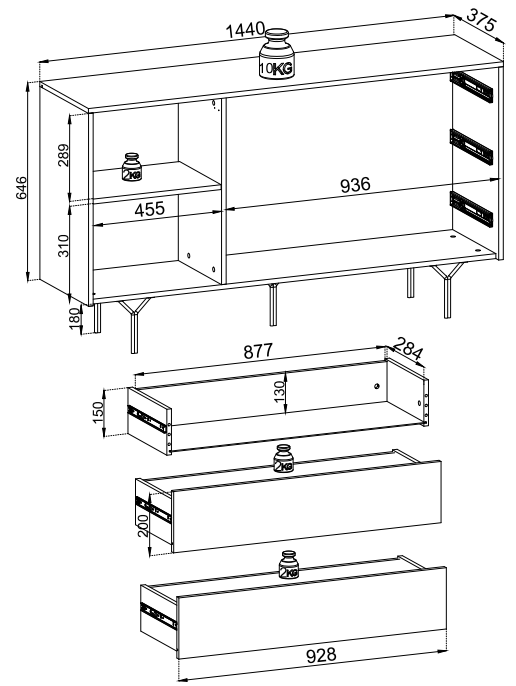 1440
375
10KG
646
289
2KG
455
936
310
180
877
284
150
130
2KG
200
2KG
928